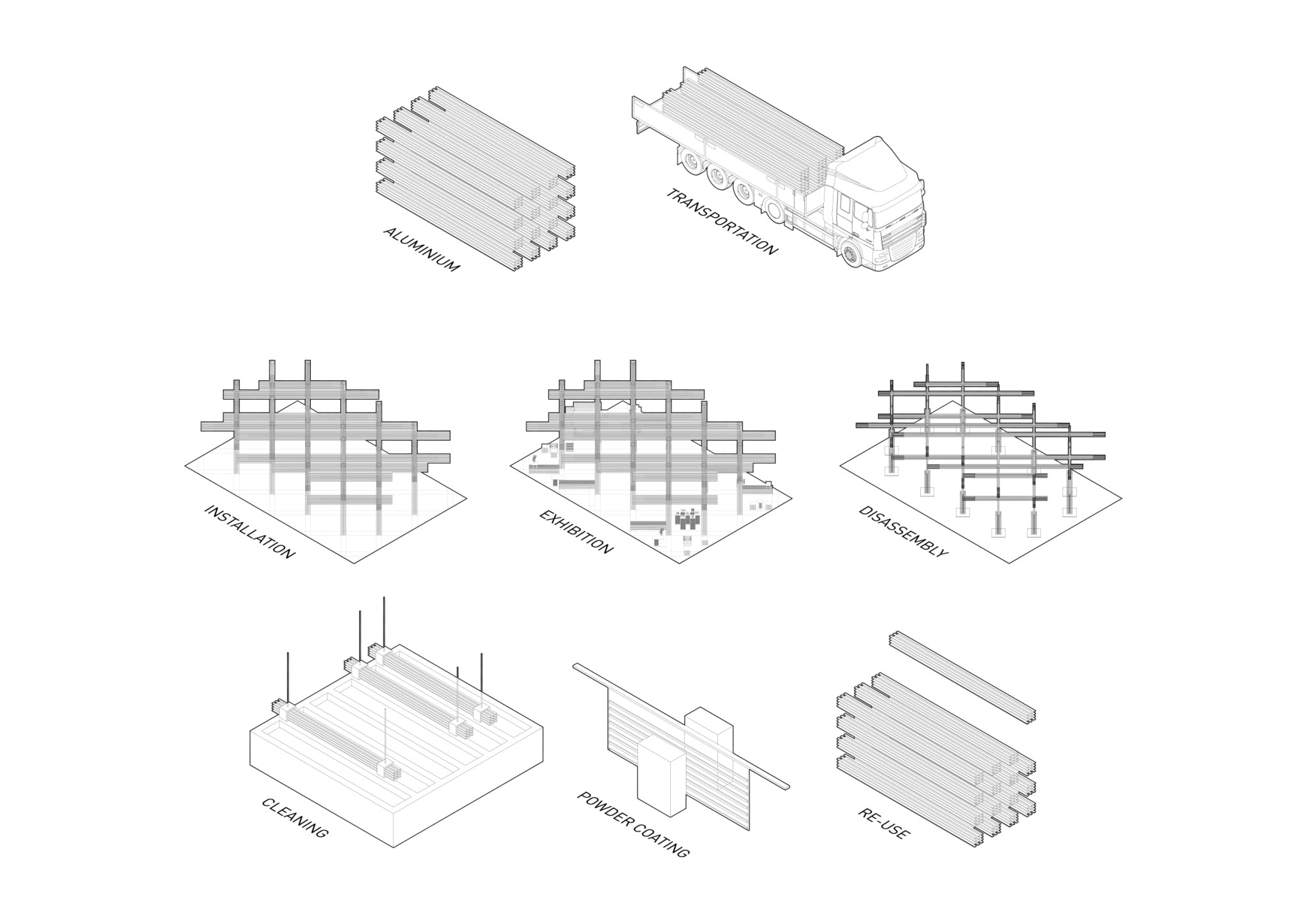 ALUMINIUM

TRANSPORTATION

INSTALLATION

EXHIBITION

DISASSEMBLY

CLEANING

POWDER COATING

RE-USE